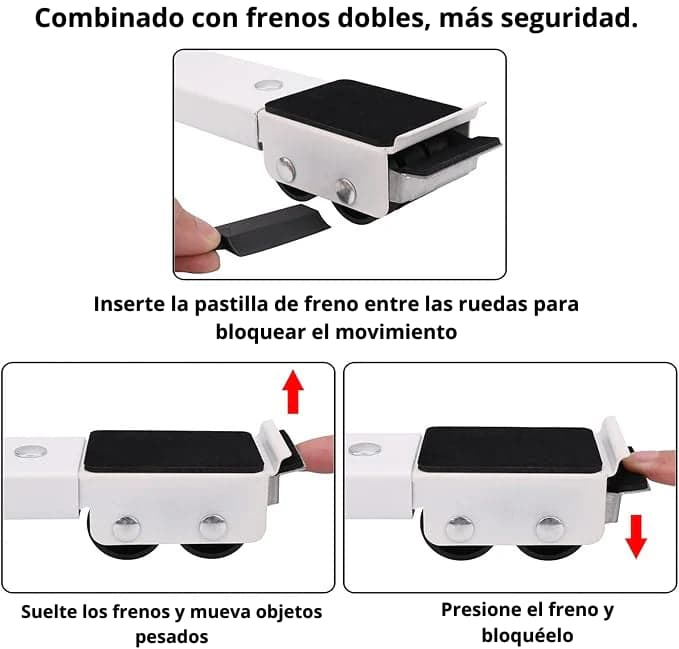 Combinado con frenos dobles, más seguridad.

Inserte la pastilla de freno entre las ruedas para bloquear el movimiento

Suelte los frenos y mueva objetos pesados

Presione el freno y bloquéelo