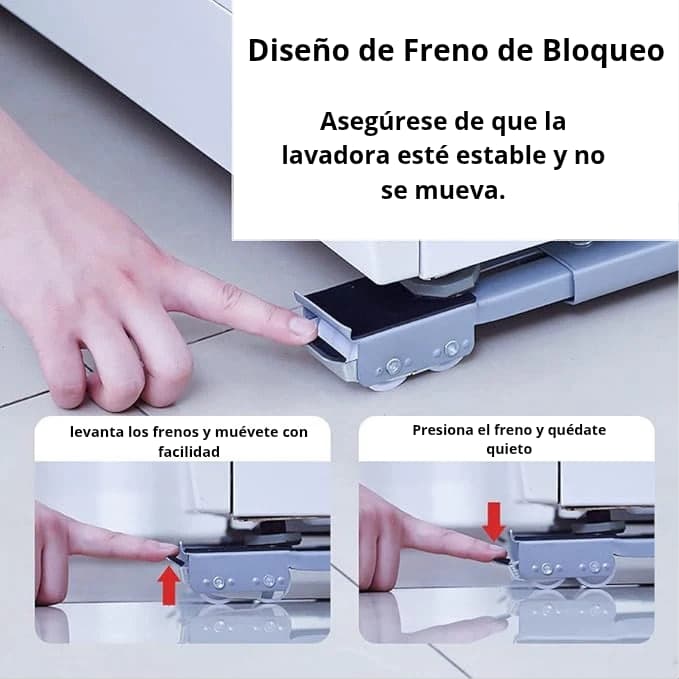 Diseño de Freno de Bloqueo

Asegúrese de que la lavadora esté estable y no se mueva.

levanta los frenos y muévete con facilidad

Presiona el freno y quédate quieto